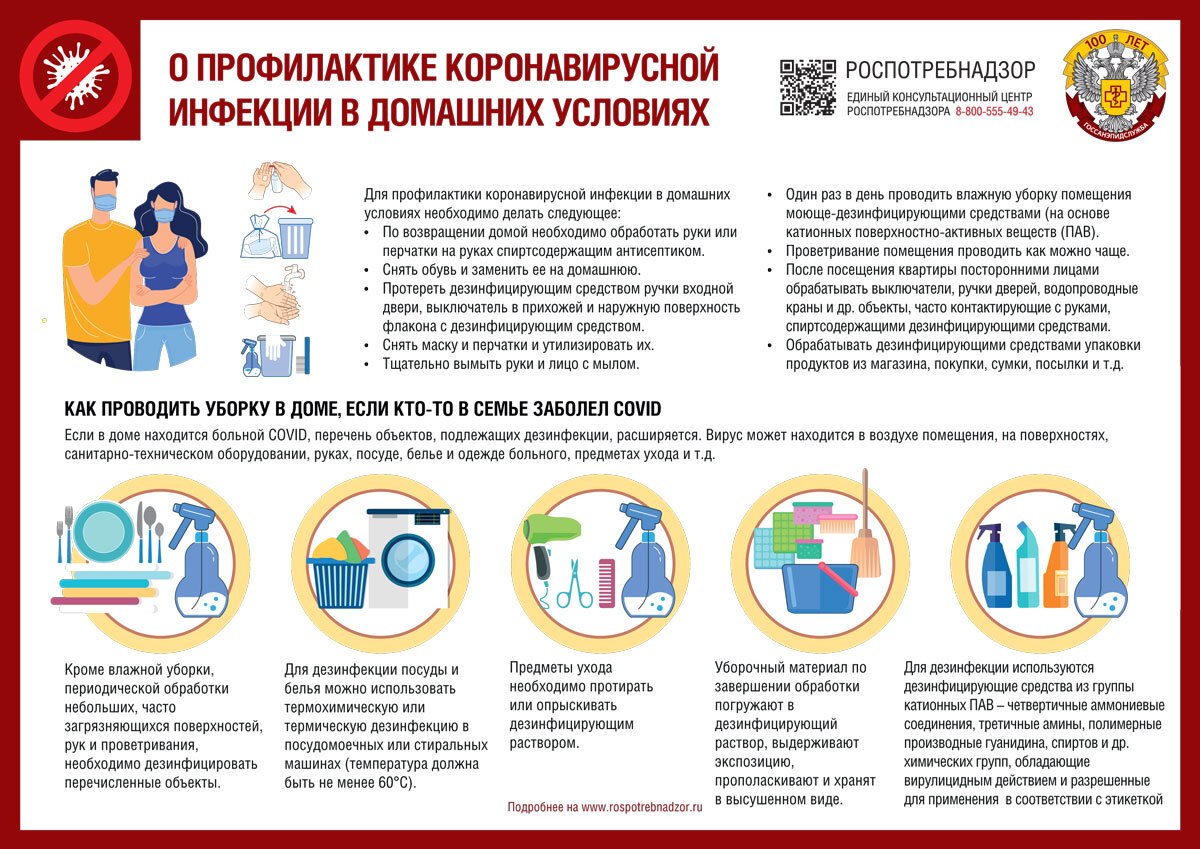 О ПРОФИЛАКТИКЕ КОРОНАВИРУСНОЙ ИНФЕКЦИИ В ДОМАШНИХ УСЛОВИЯХ

РОСПОТРЕБНАДЗОР
ЕДИНЫЙ КОНСУЛЬТАЦИОННЫЙ ЦЕНТР РОСПОТРЕБНАДЗОРА 8-800-555-49-43

100 ЛЕТ
ГОССАНЭПИДСЛУЖБА

Для профилактики коронавирусной инфекции в домашних условиях необходимо делать следующее:
• По возвращении домой необходимо обработать руки или перчатки на руках спиртсодержащим антисептиком.
• Снять обувь и заменить ее на домашнюю.
• Протереть дезинфицирующим средством ручки входной двери, выключатель в прихожей и наружную поверхность флакона с дезинфицирующим средством.
• Снять маску и перчатки и утилизировать их.
• Тщательно вымыть руки и лицо с мылом.

• Один раз в день проводить влажную уборку помещения моюще-дезинфицирующими средствами (на основе катионных поверхностно-активных веществ (ПАВ).
• Проветривание помещения проводить как можно чаще.
• После посещения квартиры посторонними лицами обрабатывать выключатели, ручки дверей, водопроводные краны и др. объекты, часто контактирующие с руками, спиртсодержащими дезинфицирующими средствами.
• Обрабатывать дезинфицирующими средствами упаковки продуктов из магазина, покупки, сумки, посылки и т.д.

КАК ПРОВОДИТЬ УБОРКУ В ДОМЕ, ЕСЛИ КТО-ТО В СЕМЬЕ ЗАБОЛЕЛ COVID

Если в доме находится больной COVID, перечень объектов, подлежащих дезинфекции, расширяется. Вирус может находится в воздухе помещения, на поверхностях, санитарно-техническом оборудовании, руках, посуде, белье и одежде больного, предметах ухода и т.д.

Кроме влажной уборки, периодической обработки небольших, часто загрязняющихся поверхностей, рук и проветривания, необходимо дезинфицировать перечисленные объекты.

Для дезинфекции посуды и белья можно использовать термохимическую или термическую дезинфекцию в посудомоечных или стиральных машинах (температура должна быть не менее 60°С).

Предметы ухода необходимо протирать или опрыскивать дезинфицирующим раствором.

Уборочный материал по завершении обработки погружают в дезинфицирующий раствор, выдерживают экспозицию, прополаскивают и хранят в высушенном виде.

Для дезинфекции используются дезинфицирующие средства из группы катионных ПАВ – четвертичные аммониевые соединения, третичные амины, полимерные производные гуанидина, спиртов и др. химических групп, обладающие вирулицидным действием и разрешенные для применения в соответствии с этикеткой

Подробнее на www.rospotrebnadzor.ru