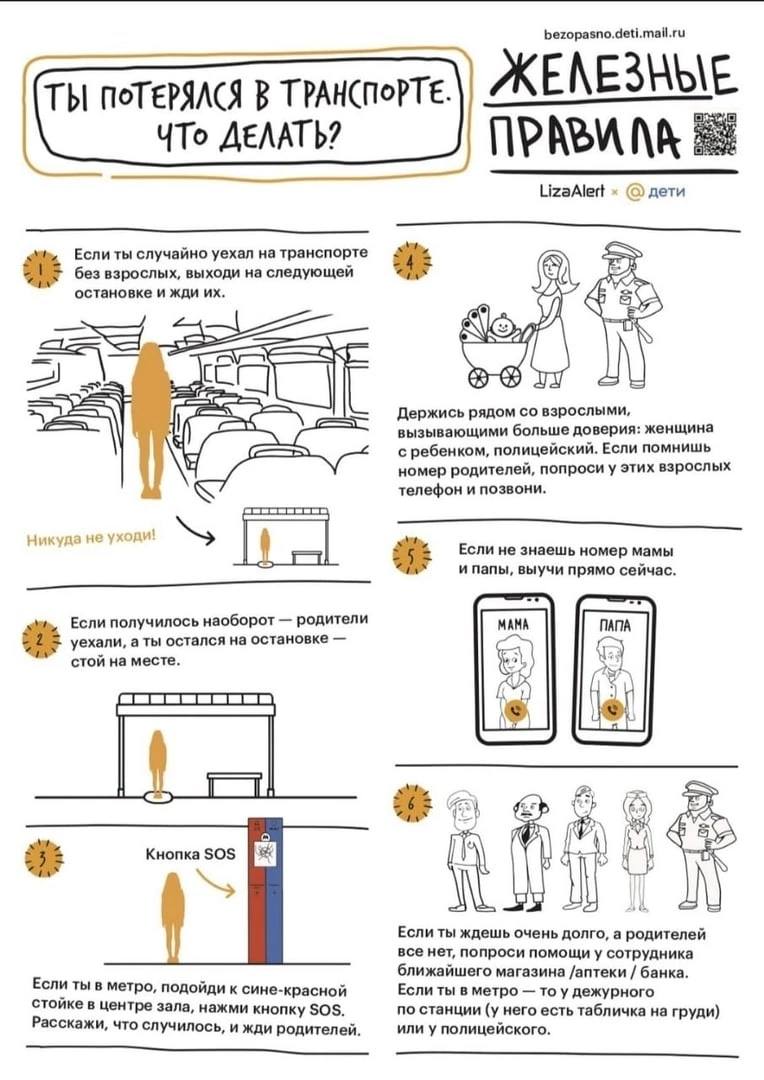 bezopasno.deti.mail.ru

ТЫ ПОТЕРЯЛСЯ В ТРАНСПОРТЕ. ЧТО ДЕЛАТЬ?

ЖЕЛЕЗНЫЕ ПРАВИЛА

LizaAlert × @ дети

1

Если ты случайно уехал на транспорте без взрослых, выходи на следующей остановке и жди их.

Никуда не уходи!

2

Если получилось наоборот — родители уехали, а ты остался на остановке — стой на месте.

3

Кнопка SOS

Если ты в метро, подойди к сине-красной стойке в центре зала, нажми кнопку SOS. Расскажи, что случилось, и жди родителей.

4

Держись рядом со взрослыми, вызывающими больше доверия: женщина с ребенком, полицейский. Если помнишь номер родителей, попроси у этих взрослых телефон и позвони.

5

Если не знаешь номер мамы и папы, выучи прямо сейчас.

МАМА

ПАПА

6

Если ты ждешь очень долго, а родителей все нет, попроси помощи у сотрудника ближайшего магазина /аптеки / банка. Если ты в метро — то у дежурного по станции (у него есть табличка на груди) или у полицейского.