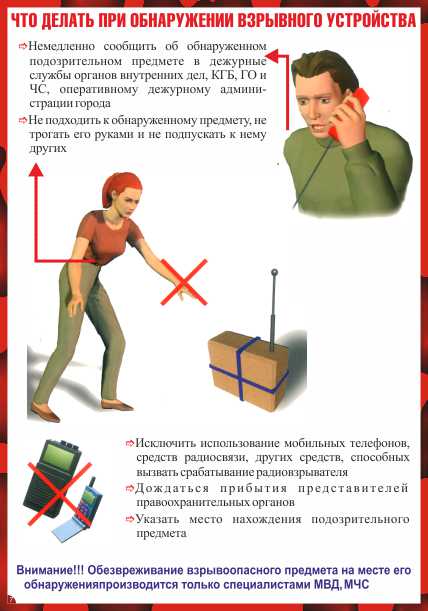 ЧТО ДЕЛАТЬ ПРИ ОБНАРУЖЕНИИ ВЗРЫВНОГО УСТРОЙСТВА

⇨Немедленно сообщить об обнаруженном подозрительном предмете в дежурные службы органов внутренних дел, КГБ, ГО и ЧС, оперативному дежурному администрации города

⇨Не подходить к обнаруженному предмету, не трогать его руками и не подпускать к нему других

⇨Исключить использование мобильных телефонов, средств радиосвязи, других средств, способных вызвать срабатывание радиовзрывателя

⇨Дождаться прибытия представителей правоохранительных органов

⇨Указать место нахождения подозрительного предмета

Внимание!!! Обезвреживание взрывоопасного предмета на месте его обнаруженияпроизводится только специалистами МВД, МЧС

7