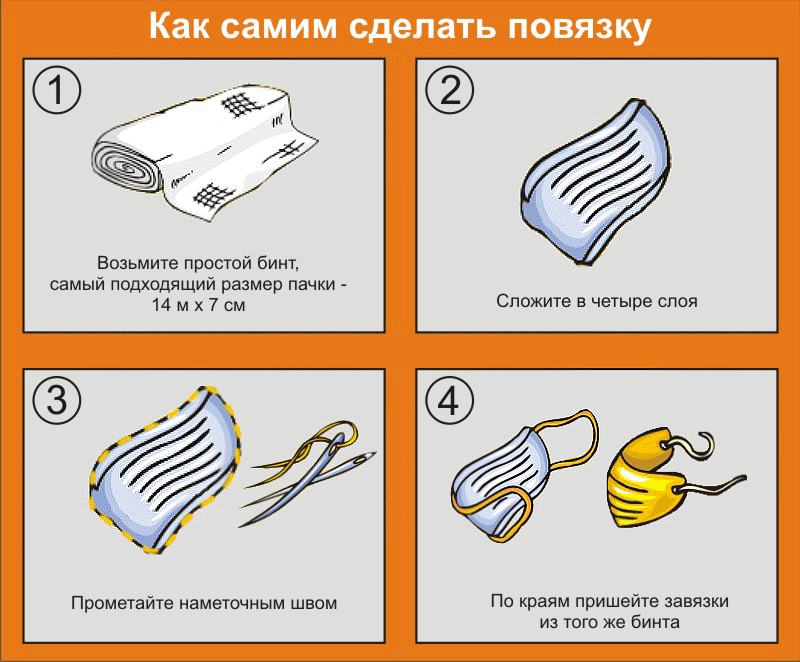 Как самим сделать повязку

1

Возьмите простой бинт, самый подходящий размер пачки - 14 м х 7 см

2

Сложите в четыре слоя

3

Прометайте наметочным швом

4

По краям пришейте завязки из того же бинта