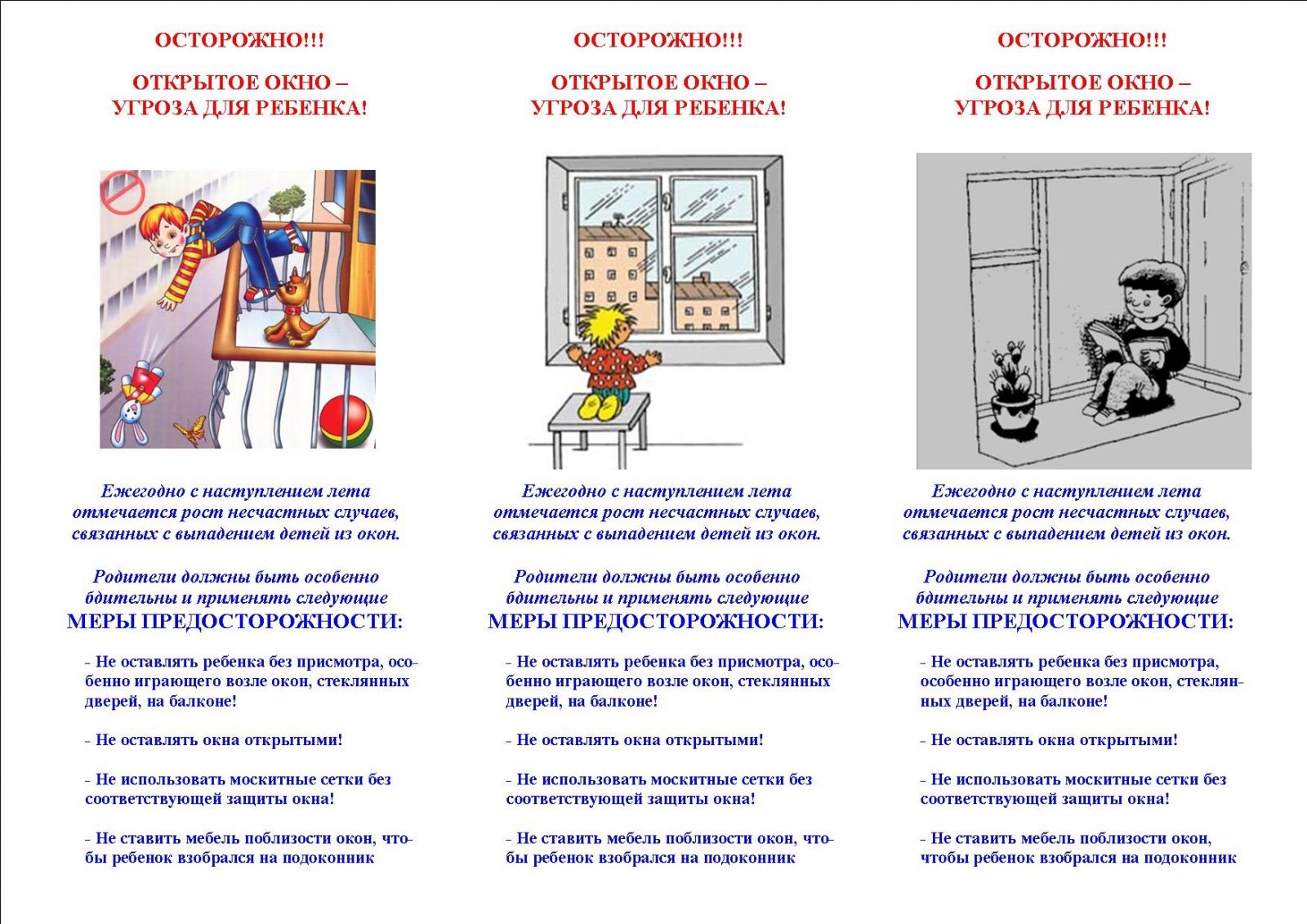 ОСТОРОЖНО!!!

ОТКРЫТОЕ ОКНО – УГРОЗА ДЛЯ РЕБЕНКА!

Ежегодно с наступлением лета отмечается рост несчастных случаев, связанных с выпадением детей из окон.

Родители должны быть особенно бдительны и применять следующие
МЕРЫ ПРЕДОСТОРОЖНОСТИ:

- Не оставлять ребенка без присмотра, особенно играющего возле окон, стеклянных дверей, на балконе!

- Не оставлять окна открытыми!

- Не использовать москитные сетки без соответствующей защиты окна!

- Не ставить мебель поблизости окон, чтобы ребенок взобрался на подоконник

ОСТОРОЖНО!!!

ОТКРЫТОЕ ОКНО – УГРОЗА ДЛЯ РЕБЕНКА!

Ежегодно с наступлением лета отмечается рост несчастных случаев, связанных с выпадением детей из окон.

Родители должны быть особенно бдительны и применять следующие
МЕРЫ ПРЕДОСТОРОЖНОСТИ:

- Не оставлять ребенка без присмотра, особенно играющего возле окон, стеклянных дверей, на балконе!

- Не оставлять окна открытыми!

- Не использовать москитные сетки без соответствующей защиты окна!

- Не ставить мебель поблизости окон, чтобы ребенок взобрался на подоконник

ОСТОРОЖНО!!!

ОТКРЫТОЕ ОКНО – УГРОЗА ДЛЯ РЕБЕНКА!

Ежегодно с наступлением лета отмечается рост несчастных случаев, связанных с выпадением детей из окон.

Родители должны быть особенно бдительны и применять следующие
МЕРЫ ПРЕДОСТОРОЖНОСТИ:

- Не оставлять ребенка без присмотра, особенно играющего возле окон, стеклянных дверей, на балконе!

- Не оставлять окна открытыми!

- Не использовать москитные сетки без соответствующей защиты окна!

- Не ставить мебель поблизости окон, чтобы ребенок взобрался на подоконник