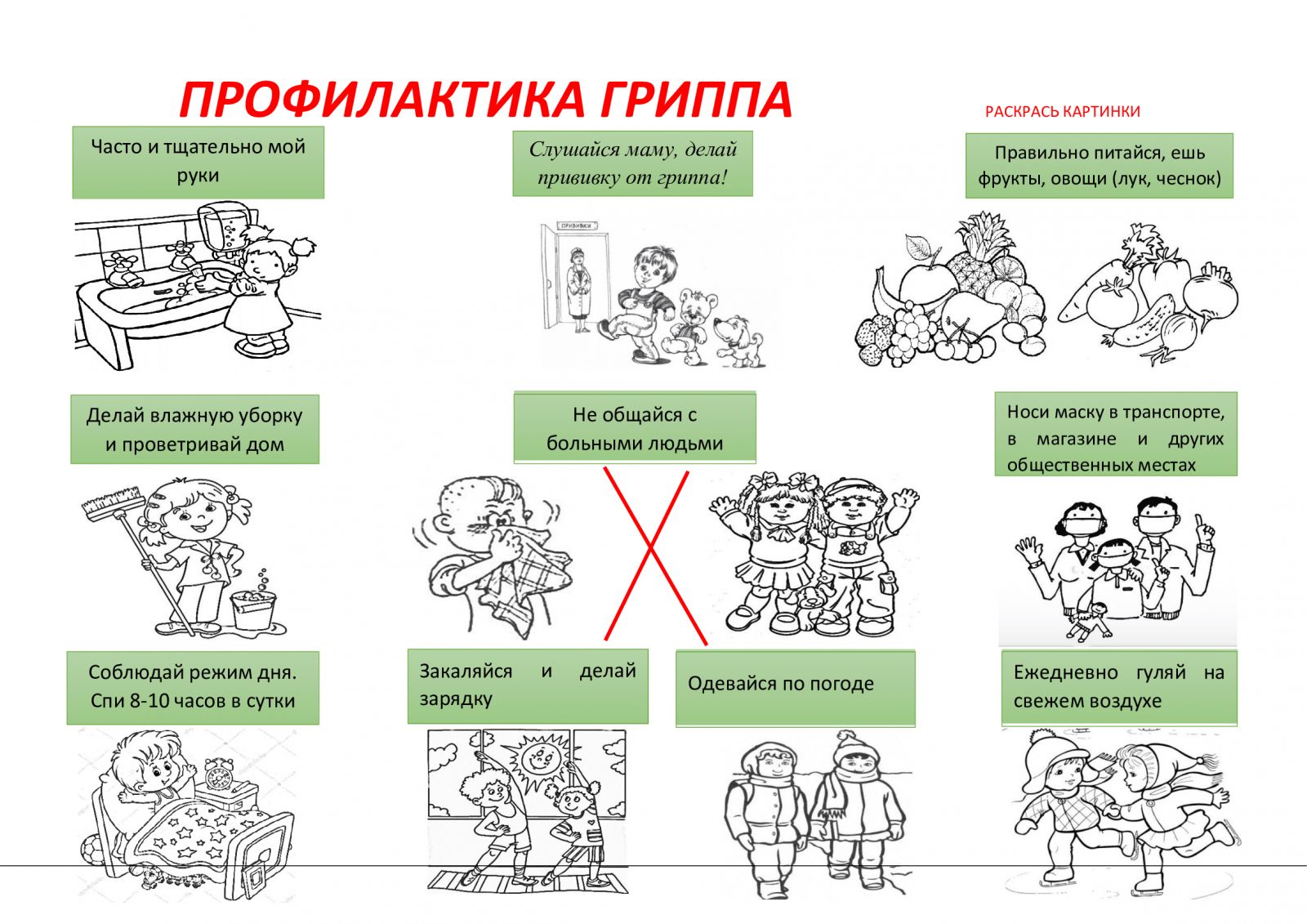 ПРОФИЛАКТИКА ГРИППА

РАСКРАСЬ КАРТИНКИ

Часто и тщательно мой руки

Слушайся маму, делай прививку от гриппа!

ПРИВИВКИ

Правильно питайся, ешь фрукты, овощи (лук, чеснок)

Делай влажную уборку и проветривай дом

Не общайся с больными людьми

Носи маску в транспорте, в магазине и других общественных местах

Соблюдай режим дня. Спи 8-10 часов в сутки

Закаляйся и делай зарядку

Одевайся по погоде

Ежедневно гуляй на свежем воздухе