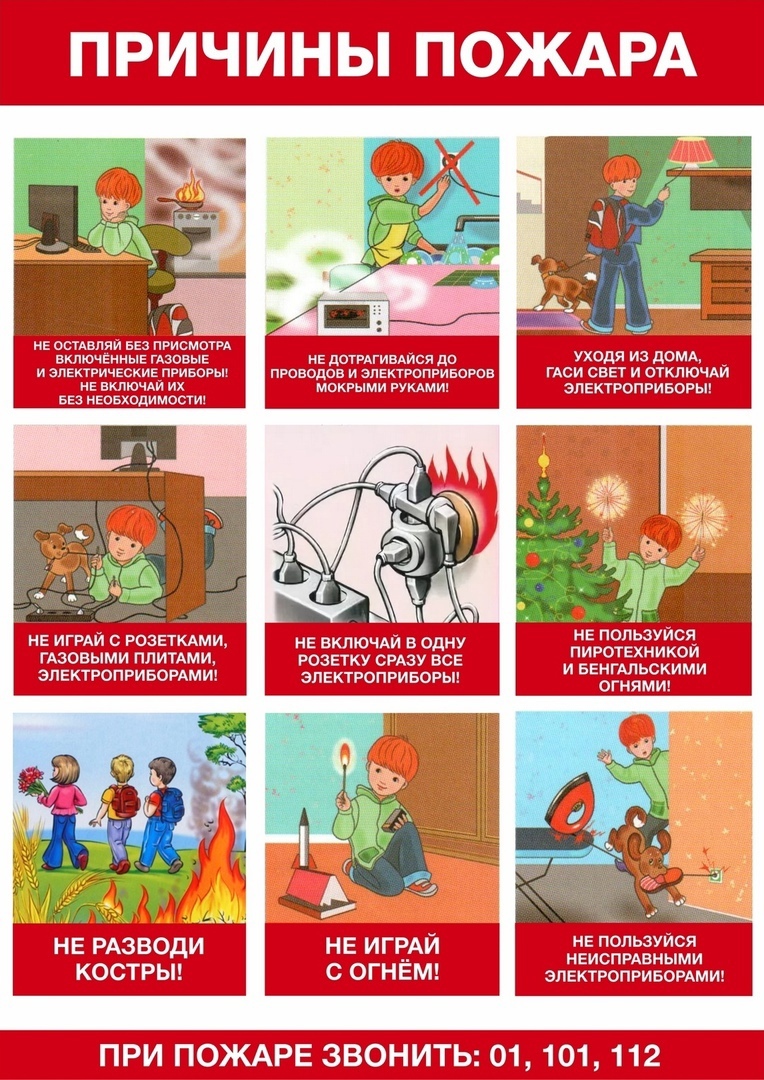 ПРИЧИНЫ ПОЖАРА

НЕ ОСТАВЛЯЙ БЕЗ ПРИСМОТРА ВКЛЮЧЁННЫЕ ГАЗОВЫЕ И ЭЛЕКТРИЧЕСКИЕ ПРИБОРЫ! НЕ ВКЛЮЧАЙ ИХ БЕЗ НЕОБХОДИМОСТИ!

НЕ ДОТРАГИВАЙСЯ ДО ПРОВОДОВ И ЭЛЕКТРОПРИБОРОВ МОКРЫМИ РУКАМИ!

УХОДЯ ИЗ ДОМА, ГАСИ СВЕТ И ОТКЛЮЧАЙ ЭЛЕКТРОПРИБОРЫ!

НЕ ИГРАЙ С РОЗЕТКАМИ, ГАЗОВЫМИ ПЛИТАМИ, ЭЛЕКТРОПРИБОРАМИ!

НЕ ВКЛЮЧАЙ В ОДНУ РОЗЕТКУ СРАЗУ ВСЕ ЭЛЕКТРОПРИБОРЫ!

НЕ ПОЛЬЗУЙСЯ ПИРОТЕХНИКОЙ И БЕНГАЛЬСКИМИ ОГНЯМИ!

НЕ РАЗВОДИ КОСТРЫ!

НЕ ИГРАЙ С ОГНЁМ!

НЕ ПОЛЬЗУЙСЯ НЕИСПРАВНЫМИ ЭЛЕКТРОПРИБОРАМИ!

ПРИ ПОЖАРЕ ЗВОНИТЬ: 01, 101, 112