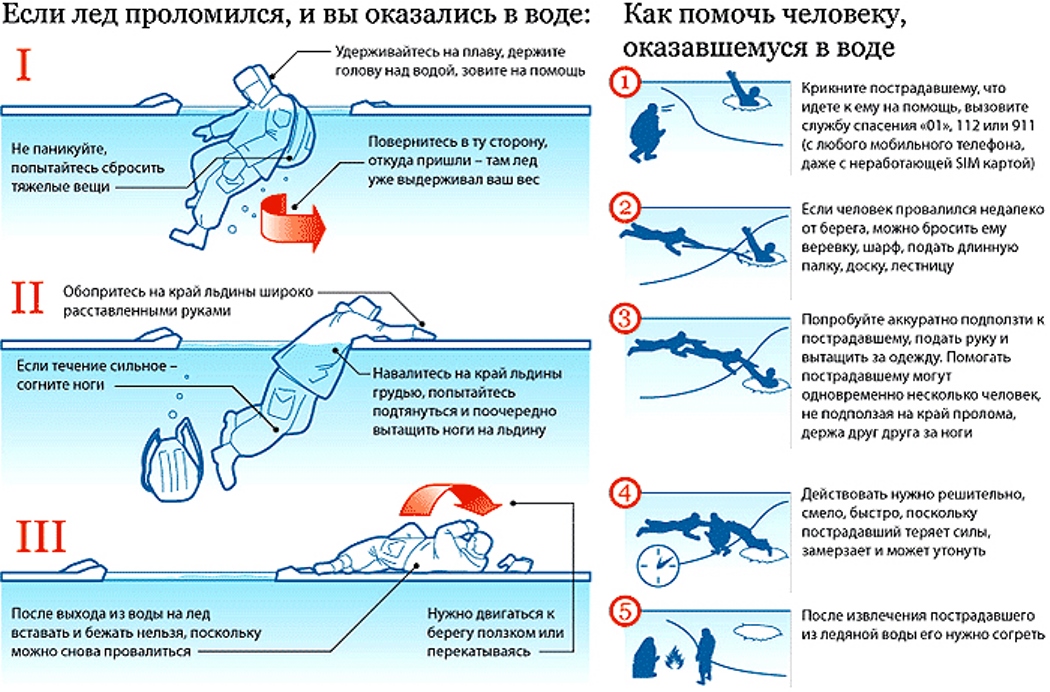 Если лед проломился, и вы оказались в воде:

I

Удерживайтесь на плаву, держите голову над водой, зовите на помощь

Не паникуйте, попытайтесь сбросить тяжелые вещи

Повернитесь в ту сторону, откуда пришли – там лед уже выдерживал ваш вес

II

Обопритесь на край льдины широко расставленными руками

Если течение сильное – согните ноги

Навалитесь на край льдины грудью, попытайтесь подтянуться и поочередно вытащить ноги на льдину

III

После выхода из воды на лед вставать и бежать нельзя, поскольку можно снова провалиться

Нужно двигаться к берегу ползком или перекатываясь

Как помочь человеку, оказавшемуся в воде

1

Крикните пострадавшему, что идете к ему на помощь, вызовите службу спасения «01», 112 или 911 (с любого мобильного телефона, даже с неработающей SIM картой)

2

Если человек провалился недалеко от берега, можно бросить ему веревку, шарф, подать длинную палку, доску, лестницу

3

Попробуйте аккуратно подползти к пострадавшему, подать руку и вытащить за одежду. Помогать пострадавшему могут одновременно несколько человек, не подползая на край пролома, держа друг друга за ноги

4

Действовать нужно решительно, смело, быстро, поскольку пострадавший теряет силы, замерзает и может утонуть

5

После извлечения пострадавшего из ледяной воды его нужно согреть