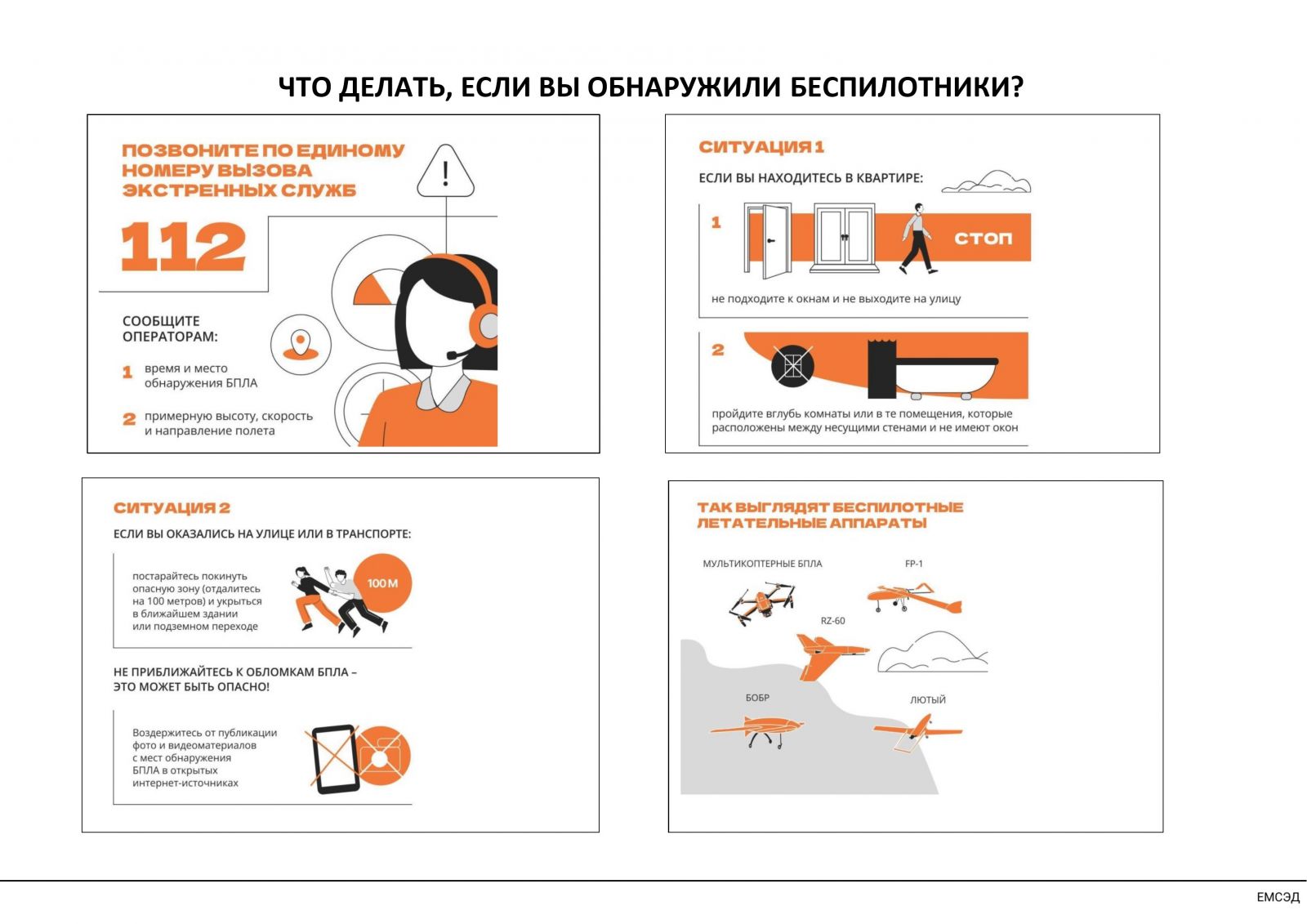 ЧТО ДЕЛАТЬ, ЕСЛИ ВЫ ОБНАРУЖИЛИ БЕСПИЛОТНИКИ?

ПОЗВОНИТЕ ПО ЕДИНОМУ НОМЕРУ ВЫЗОВА ЭКСТРЕННЫХ СЛУЖБ

112

СООБЩИТЕ ОПЕРАТОРАМ:

1 время и место обнаружения БПЛА

2 примерную высоту, скорость и направление полета

СИТУАЦИЯ 1

ЕСЛИ ВЫ НАХОДИТЕСЬ В КВАРТИРЕ:

1 СТОП

не подходите к окнам и не выходите на улицу

2

пройдите вглубь комнаты или в те помещения, которые расположены между несущими стенами и не имеют окон

СИТУАЦИЯ 2

ЕСЛИ ВЫ ОКАЗАЛИСЬ НА УЛИЦЕ ИЛИ В ТРАНСПОРТЕ:

постарайтесь покинуть опасную зону (отдалитесь на 100 метров) и укрыться в ближайшем здании или подземном переходе

100 М

НЕ ПРИБЛИЖАЙТЕСЬ К ОБЛОМКАМ БПЛА – ЭТО МОЖЕТ БЫТЬ ОПАСНО!

Воздержитесь от публикации фото и видеоматериалов с мест обнаружения БПЛА в открытых интернет-источниках

ТАК ВЫГЛЯДЯТ БЕСПИЛОТНЫЕ ЛЕТАТЕЛЬНЫЕ АППАРАТЫ

МУЛЬТИКОПТЕРНЫЕ БПЛА

FP-1

RZ-60

БОБР

ЛЮТЫЙ

ЕМСЭД