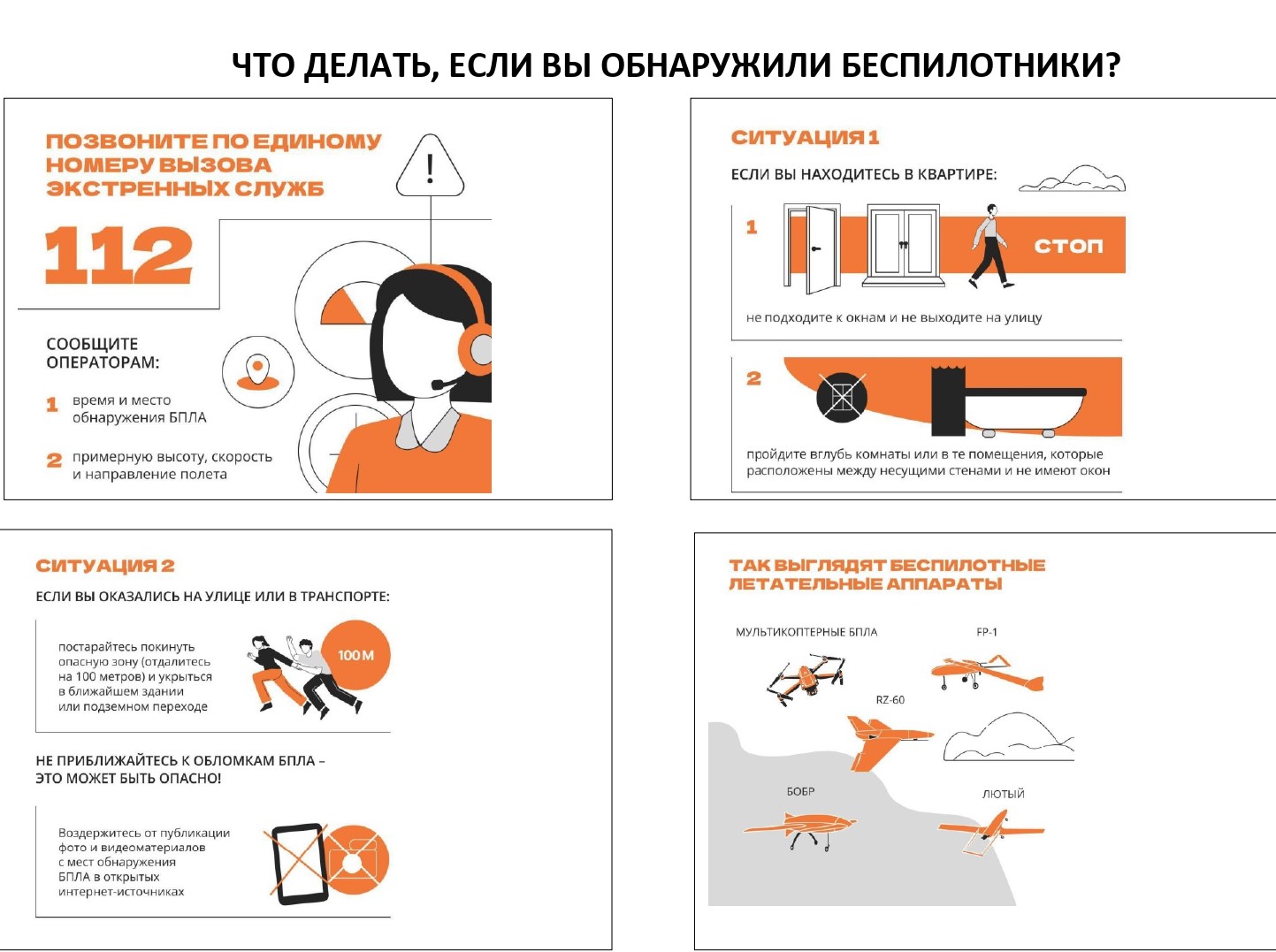 ЧТО ДЕЛАТЬ, ЕСЛИ ВЫ ОБНАРУЖИЛИ БЕСПИЛОТНИКИ?

ПОЗВОНИТЕ ПО ЕДИНОМУ НОМЕРУ ВЫЗОВА ЭКСТРЕННЫХ СЛУЖБ

112

СООБЩИТЕ ОПЕРАТОРАМ:

1 время и место обнаружения БПЛА

2 примерную высоту, скорость и направление полета

СИТУАЦИЯ 1

ЕСЛИ ВЫ НАХОДИТЕСЬ В КВАРТИРЕ:

1

СТОП

не подходите к окнам и не выходите на улицу

2

пройдите вглубь комнаты или в те помещения, которые расположены между несущими стенами и не имеют окон

СИТУАЦИЯ 2

ЕСЛИ ВЫ ОКАЗАЛИСЬ НА УЛИЦЕ ИЛИ В ТРАНСПОРТЕ:

постарайтесь покинуть опасную зону (отдалитесь на 100 метров) и укрыться в ближайшем здании или подземном переходе

100 М

НЕ ПРИБЛИЖАЙТЕСЬ К ОБЛОМКАМ БПЛА – ЭТО МОЖЕТ БЫТЬ ОПАСНО!

Воздержитесь от публикации фото и видеоматериалов с мест обнаружения БПЛА в открытых интернет-источниках

ТАК ВЫГЛЯДЯТ БЕСПИЛОТНЫЕ ЛЕТАТЕЛЬНЫЕ АППАРАТЫ

МУЛЬТИКОПТЕРНЫЕ БПЛА

FP-1

RZ-60

БОБР

ЛЮТЫЙ