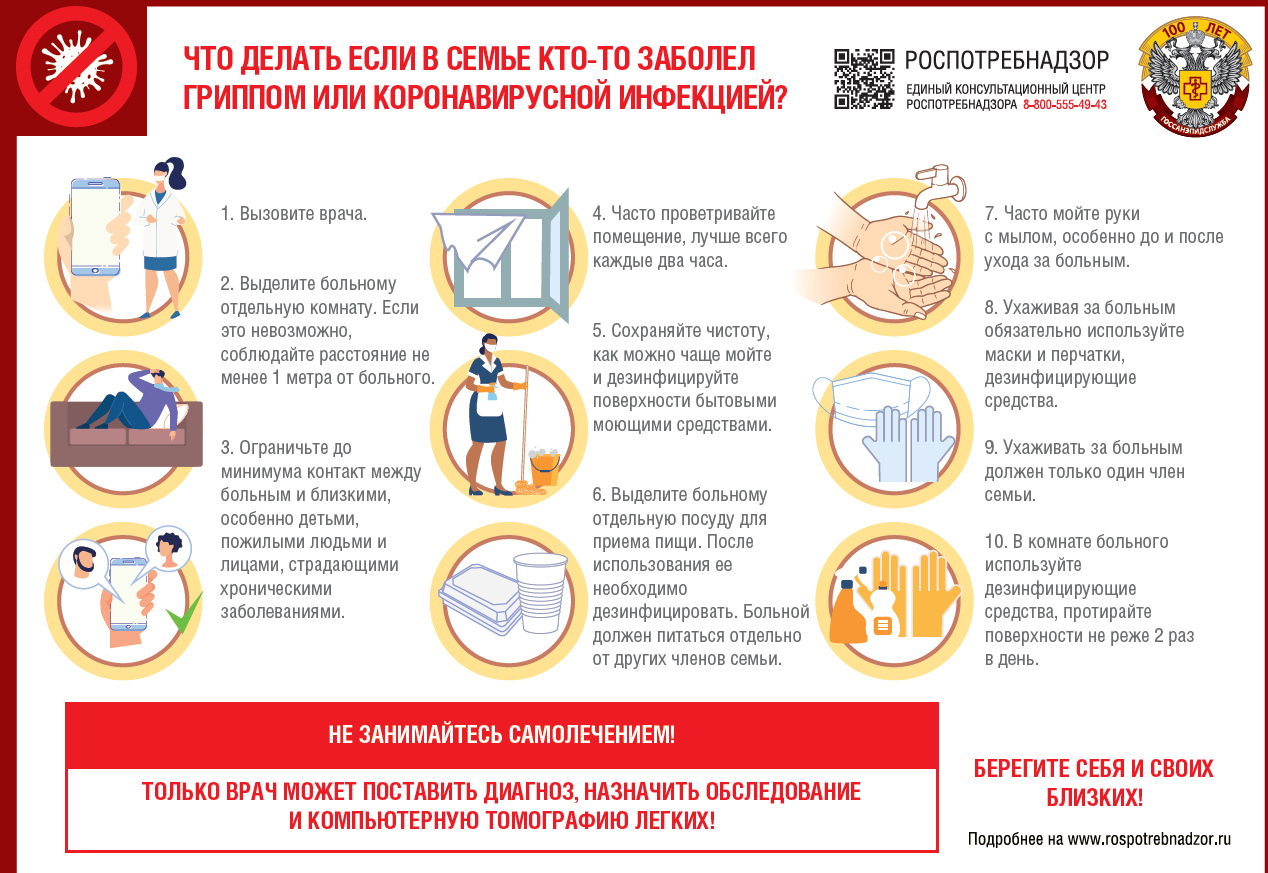 ЧТО ДЕЛАТЬ ЕСЛИ В СЕМЬЕ КТО-ТО ЗАБОЛЕЛ ГРИППОМ ИЛИ КОРОНАВИРУСНОЙ ИНФЕКЦИЕЙ?

РОСПОТРЕБНАДЗОР
ЕДИНЫЙ КОНСУЛЬТАЦИОННЫЙ ЦЕНТР РОСПОТРЕБНАДЗОРА 8-800-555-49-43

100 ЛЕТ
ГОССАНЭПИДСЛУЖБА

1. Вызовите врача.

2. Выделите больному отдельную комнату. Если это невозможно, соблюдайте расстояние не менее 1 метра от больного.

3. Ограничьте до минимума контакт между больным и близкими, особенно детьми, пожилыми людьми и лицами, страдающими хроническими заболеваниями.

4. Часто проветривайте помещение, лучше всего каждые два часа.

5. Сохраняйте чистоту, как можно чаще мойте и дезинфицируйте поверхности бытовыми моющими средствами.

6. Выделите больному отдельную посуду для приема пищи. После использования ее необходимо дезинфицировать. Больной должен питаться отдельно от других членов семьи.

7. Часто мойте руки с мылом, особенно до и после ухода за больным.

8. Ухаживая за больным обязательно используйте маски и перчатки, дезинфицирующие средства.

9. Ухаживать за больным должен только один член семьи.

10. В комнате больного используйте дезинфицирующие средства, протирайте поверхности не реже 2 раз в день.

НЕ ЗАНИМАЙТЕСЬ САМОЛЕЧЕНИЕМ!

ТОЛЬКО ВРАЧ МОЖЕТ ПОСТАВИТЬ ДИАГНОЗ, НАЗНАЧИТЬ ОБСЛЕДОВАНИЕ И КОМПЬЮТЕРНУЮ ТОМОГРАФИЮ ЛЕГКИХ!

БЕРЕГИТЕ СЕБЯ И СВОИХ БЛИЗКИХ!

Подробнее на www.rospotrebnadzor.ru