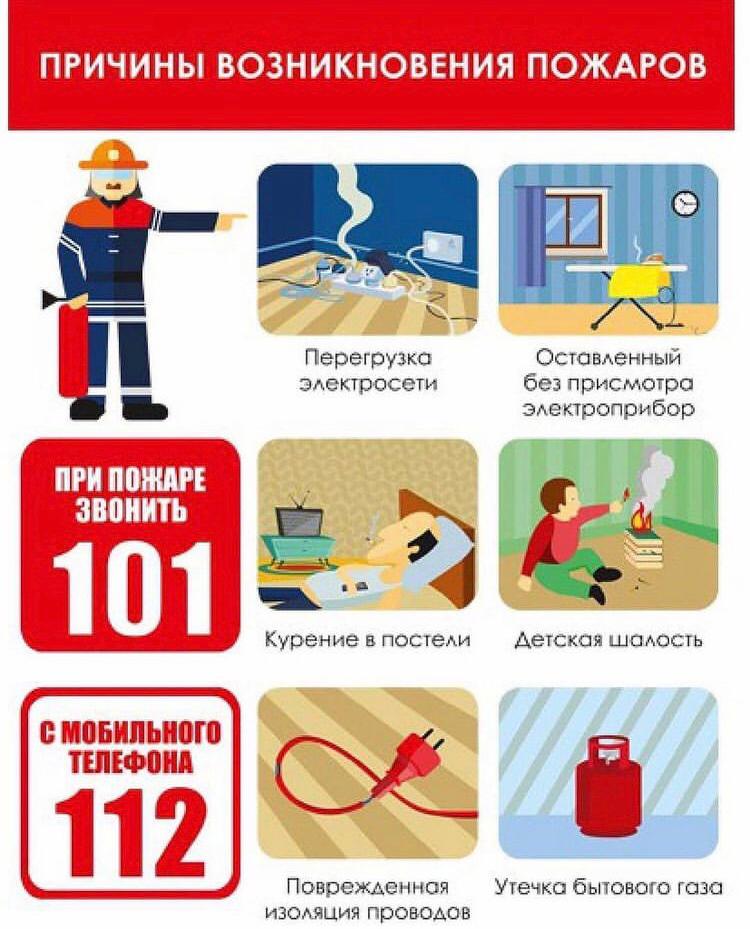 ПРИЧИНЫ ВОЗНИКНОВЕНИЯ ПОЖАРОВ

Перегрузка электросети

Оставленный без присмотра электроприбор

ПРИ ПОЖАРЕ ЗВОНИТЬ

101

Курение в постели

Детская шалость

С МОБИЛЬНОГО ТЕЛЕФОНА

112

Поврежденная изоляция проводов

Утечка бытового газа