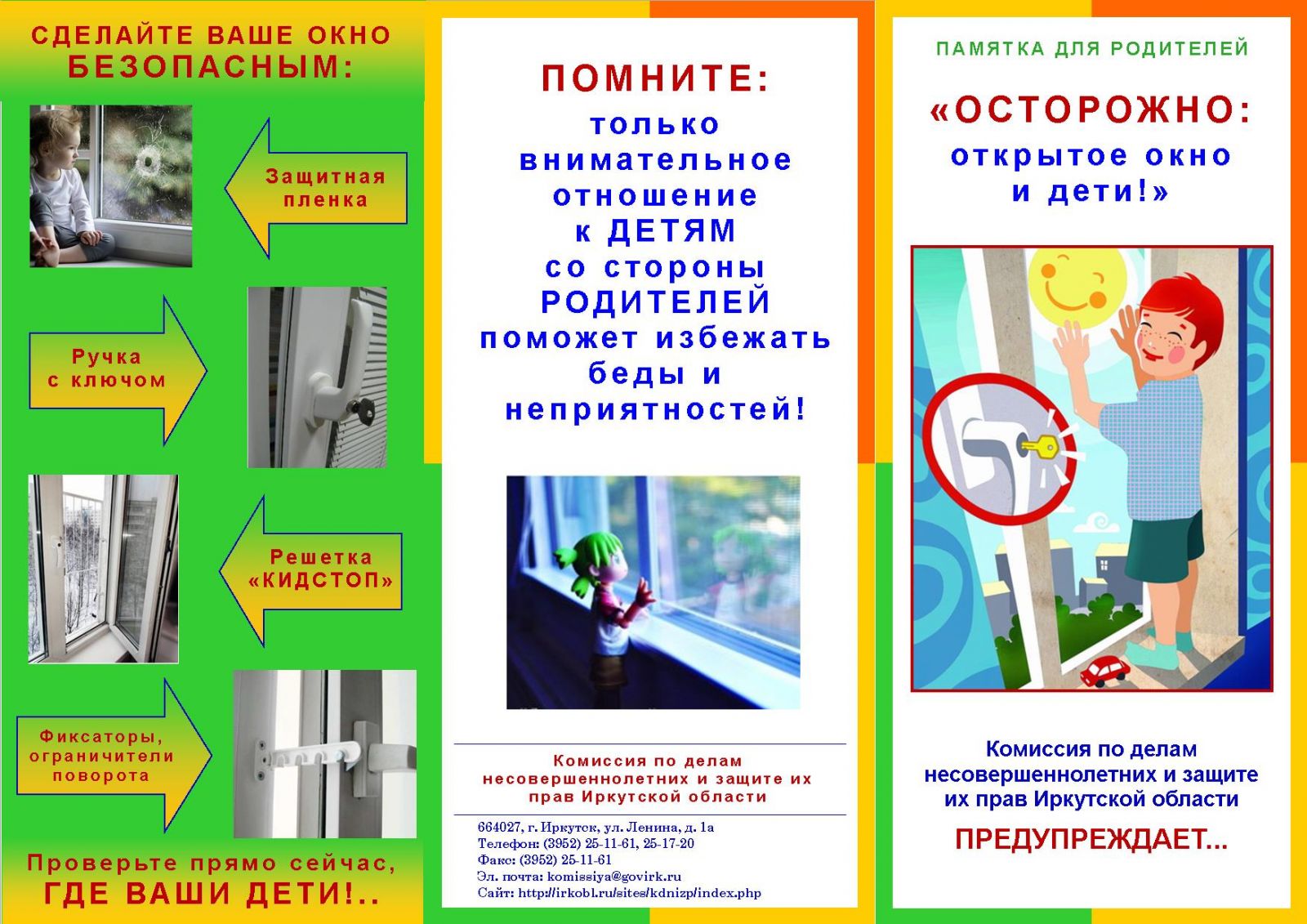 СДЕЛАЙТЕ ВАШЕ ОКНО БЕЗОПАСНЫМ:

Защитная пленка

Ручка с ключом

Решетка «КИДСТОП»

Фиксаторы, ограничители поворота

Проверьте прямо сейчас, ГДЕ ВАШИ ДЕТИ!..

ПОМНИТЕ:
только внимательное отношение к ДЕТЯМ со стороны РОДИТЕЛЕЙ поможет избежать беды и неприятностей!

Комиссия по делам несовершеннолетних и защите их прав Иркутской области

664027, г. Иркутск, ул. Ленина, д. 1а
Телефон: (3952) 25-11-61, 25-17-20
Факс: (3952) 25-11-61
Эл. почта: komissiya@govirk.ru
Сайт: http://irkobl.ru/sites/kdnizp/index.php

ПАМЯТКА ДЛЯ РОДИТЕЛЕЙ

«ОСТОРОЖНО:
открытое окно и дети!»

Комиссия по делам несовершеннолетних и защите их прав Иркутской области

ПРЕДУПРЕЖДАЕТ...