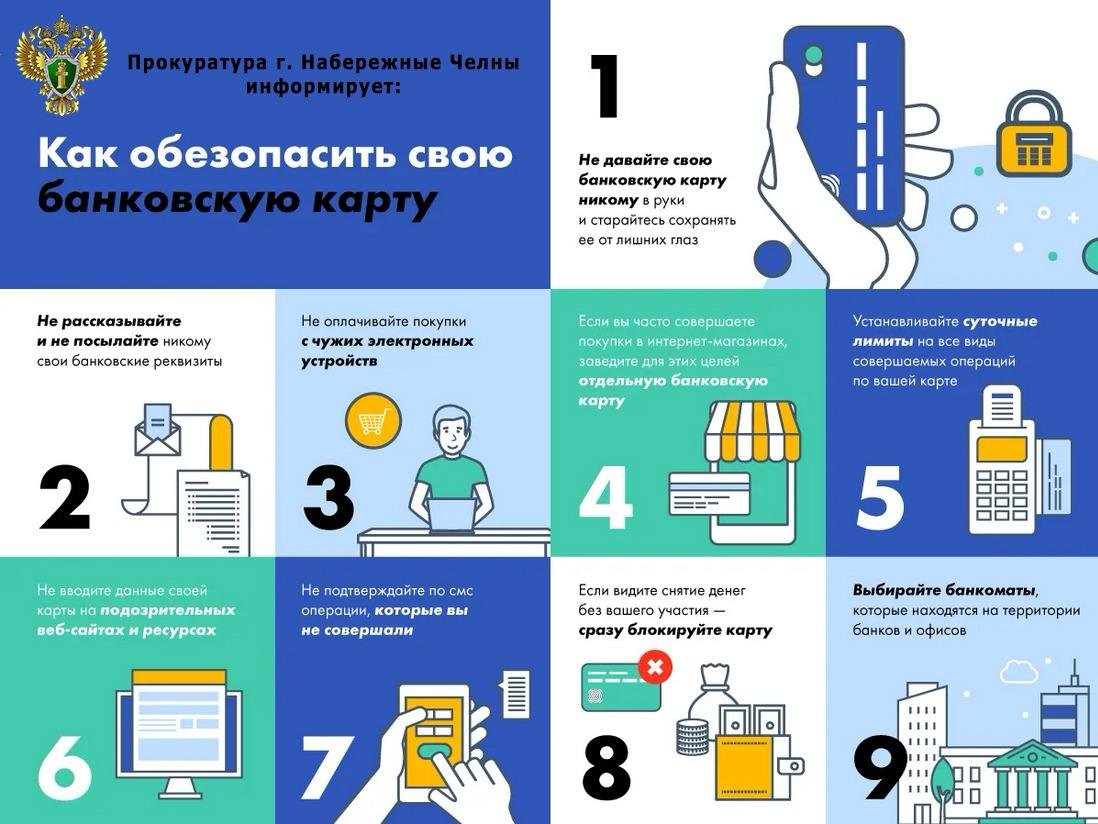 Прокуратура г. Набережные Челны информирует:

Как обезопасить свою банковскую карту

1

Не давайте свою банковскую карту никому в руки и старайтесь сохранять ее от лишних глаз

Не рассказывайте и не посылайте никому свои банковские реквизиты

2

Не оплачивайте покупки с чужих электронных устройств

3

Если вы часто совершаете покупки в интернет-магазинах, заведите для этих целей отдельную банковскую карту

4

Устанавливайте суточные лимиты на все виды совершаемых операций по вашей карте

5

Не вводите данные своей карты на подозрительных веб-сайтах и ресурсах

6

Не подтверждайте по смс операции, которые вы не совершали

7

Если видите снятие денег без вашего участия — сразу блокируйте карту

8

Выбирайте банкоматы, которые находятся на территории банков и офисов

9